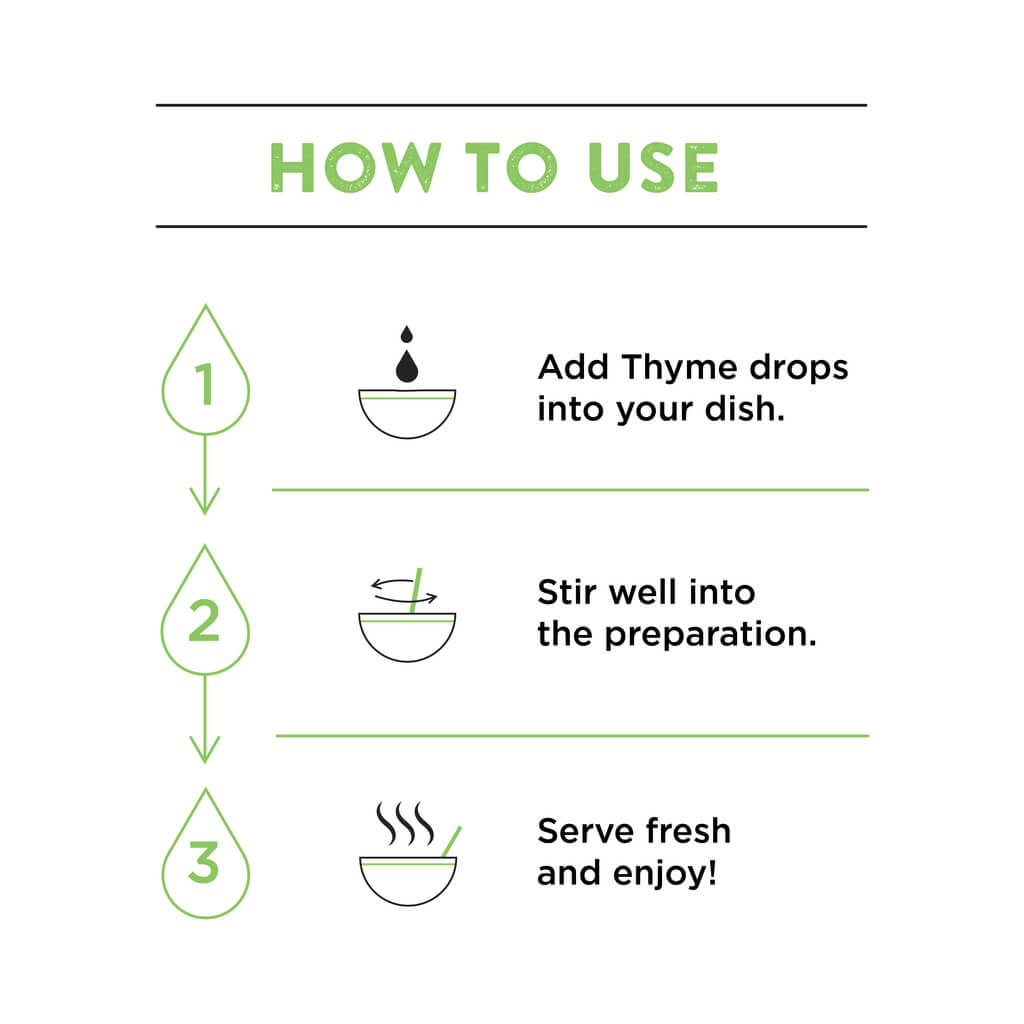 HOW TO USE

1

Add Thyme drops into your dish.

2

Stir well into the preparation.

3

Serve fresh and enjoy!