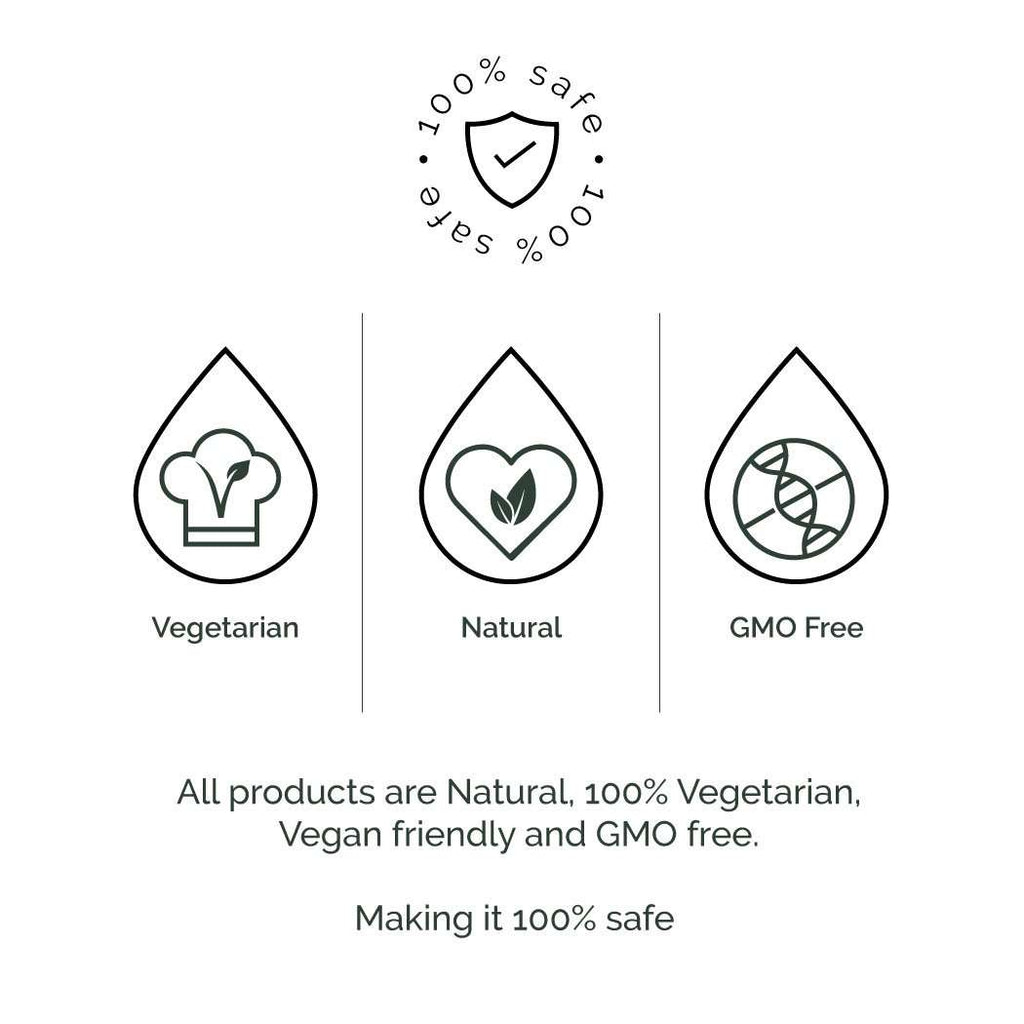 100% safe • 100% safe •

Vegetarian

Natural

GMO Free

All products are Natural, 100% Vegetarian, Vegan friendly and GMO free.

Making it 100% safe