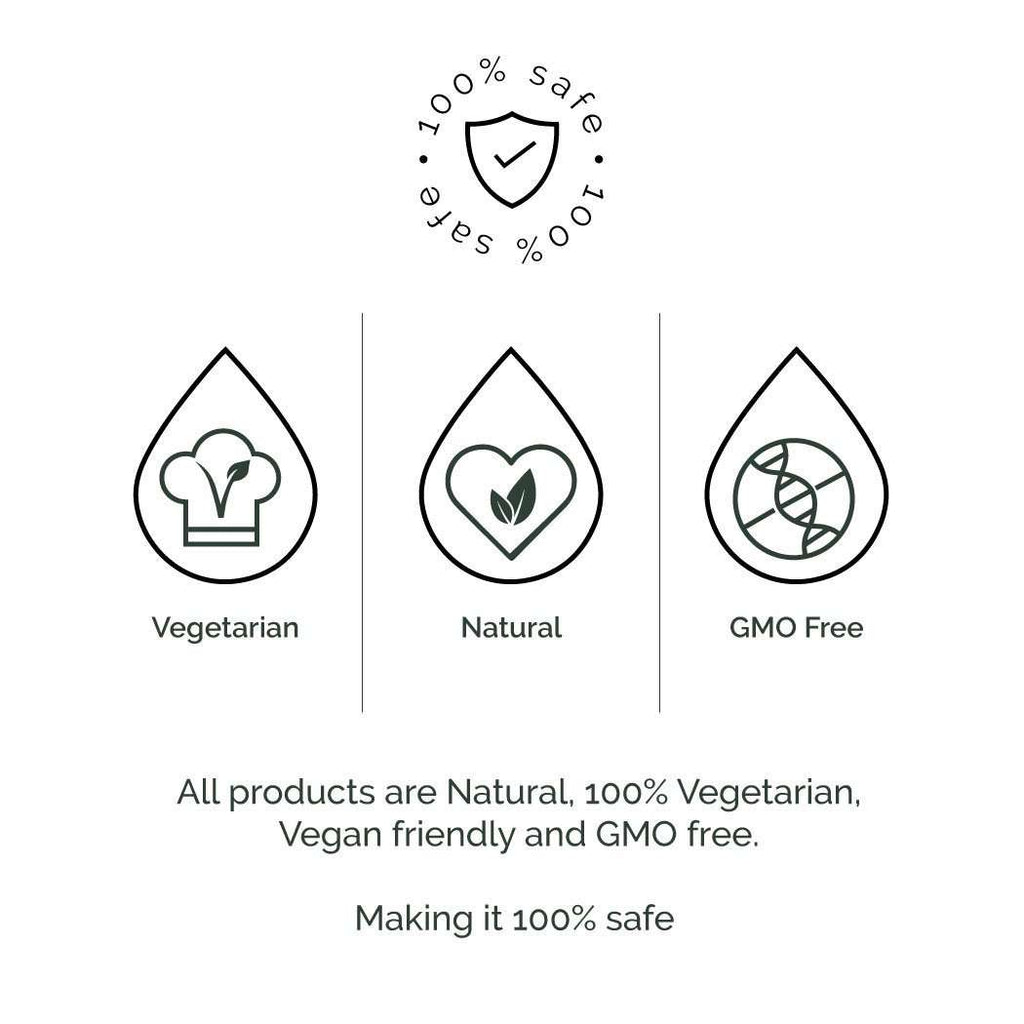 100% safe • 100% safe •

Vegetarian

Natural

GMO Free

All products are Natural, 100% Vegetarian, Vegan friendly and GMO free.

Making it 100% safe